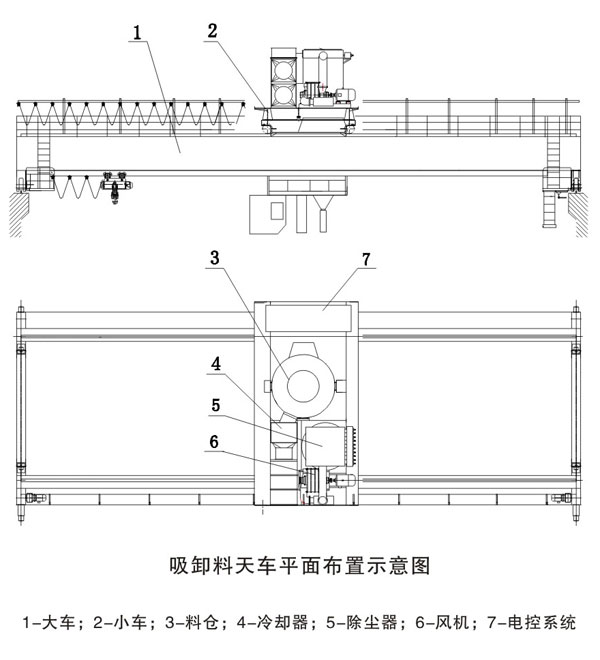 1
2
3
7
4
5
6

吸卸料天车平面布置示意图

1-大车；2-小车；3-料仓；4-冷却器；5-除尘器；6-风机；7-电控系统